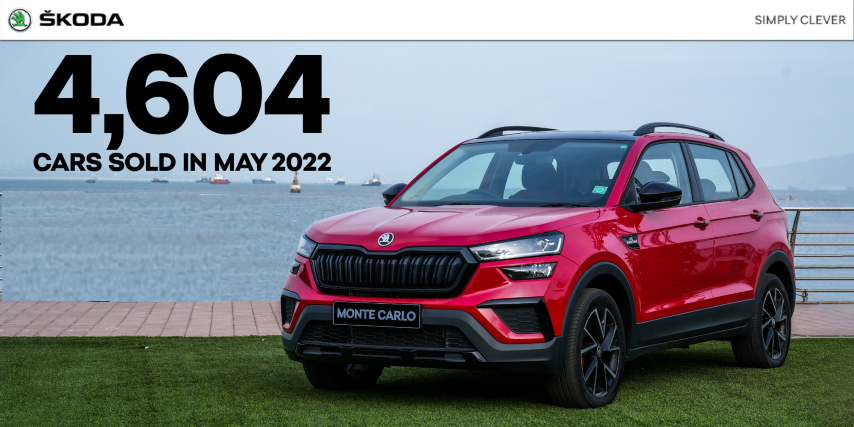 ŠKODA

SIMPLY CLEVER

4,604

CARS SOLD IN MAY 2022

MONTE CARLO